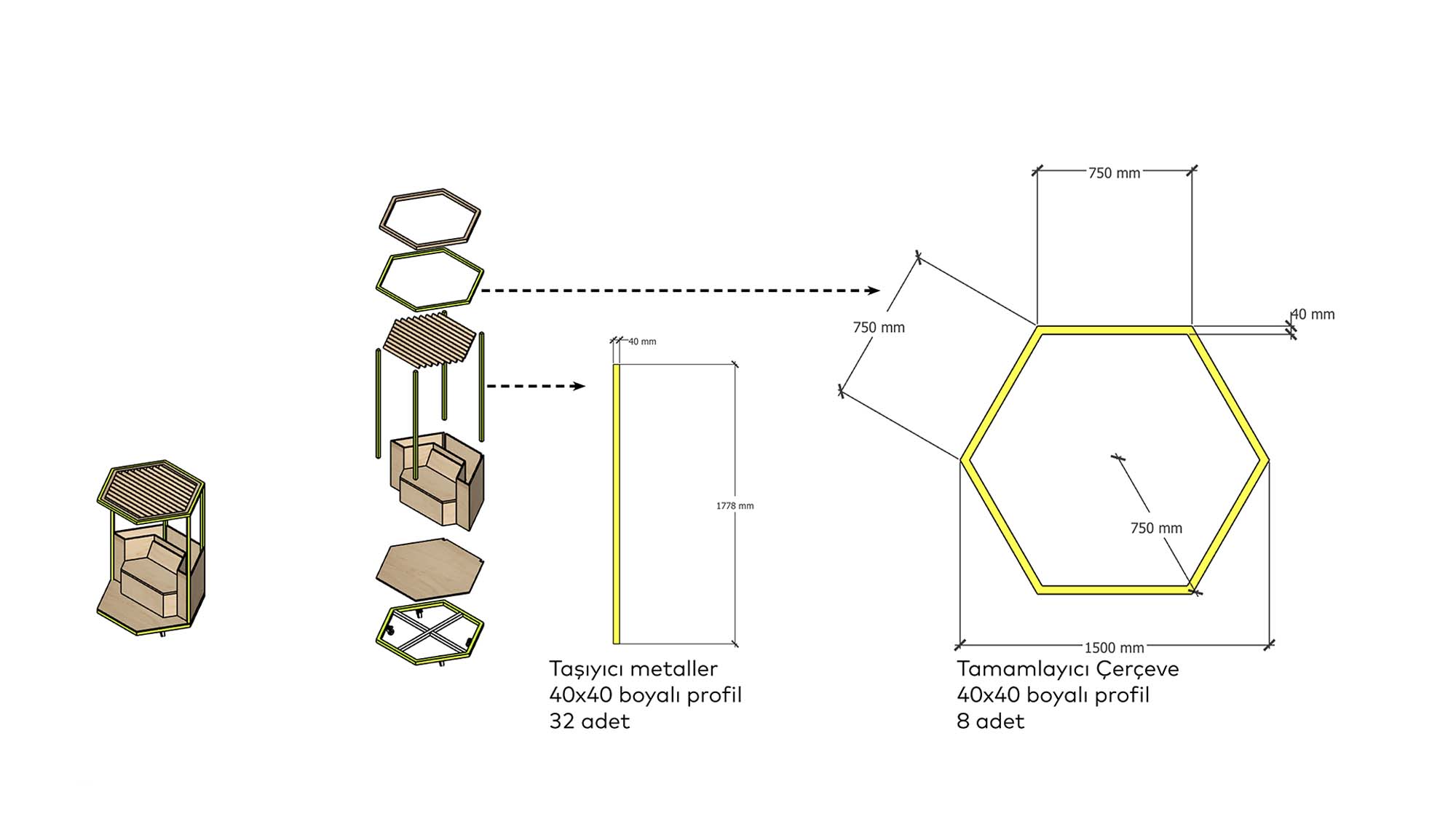 40 mm

1778 mm

Taşıyıcı metaller
40x40 boyalı profil
32 adet

750 mm

750 mm

40 mm

750 mm

1500 mm

Tamamlayıcı Çerçeve
40x40 boyalı profil
8 adet